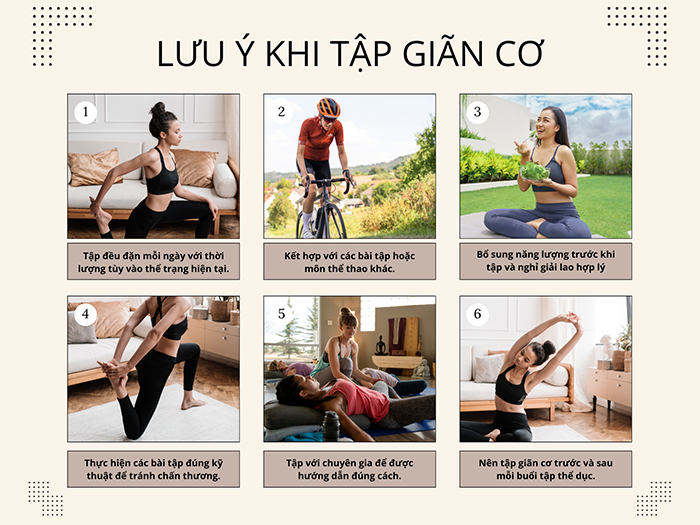 LƯU Ý KHI TẬP GIÃN CƠ

1

Tập đều đặn mỗi ngày với thời lượng tùy vào thể trạng hiện tại.

2

Kết hợp với các bài tập hoặc môn thể thao khác.

3

Bổ sung năng lượng trước khi tập và nghỉ giải lao hợp lý

4

Thực hiện các bài tập đúng kỹ thuật để tránh chấn thương.

5

Tập với chuyên gia để được hướng dẫn đúng cách.

6

Nên tập giãn cơ trước và sau mỗi buổi tập thể dục.