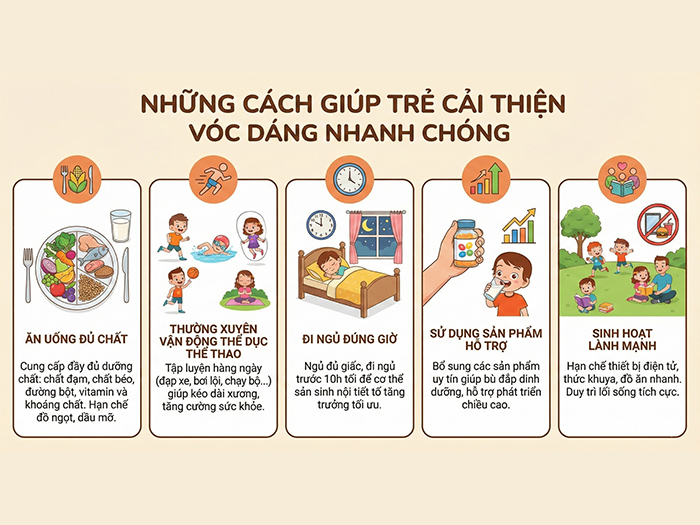 NHỮNG CÁCH GIÚP TRẺ CẢI THIỆN VÓC DÁNG NHANH CHÓNG

ĂN UỐNG ĐỦ CHẤT

Cung cấp đầy đủ dưỡng chất: chất đạm, chất béo, đường bột, vitamin và khoáng chất. Hạn chế đồ ngọt, dầu mỡ.

THƯỜNG XUYÊN VẬN ĐỘNG THỂ DỤC THỂ THAO

Tập luyện hàng ngày (đạp xe, bơi lội, chạy bộ...) giúp kéo dài xương, tăng cường sức khỏe.

ĐI NGỦ ĐÚNG GIỜ

Ngủ đủ giấc, đi ngủ trước 10h tối để cơ thể sản sinh nội tiết tố tăng trưởng tối ưu.

SỬ DỤNG SẢN PHẨM HỖ TRỢ

Bổ sung các sản phẩm uy tín giúp bù đắp dinh dưỡng, hỗ trợ phát triển chiều cao.

SINH HOẠT LÀNH MẠNH

Hạn chế thiết bị điện tử, thức khuya, đồ ăn nhanh. Duy trì lối sống tích cực.