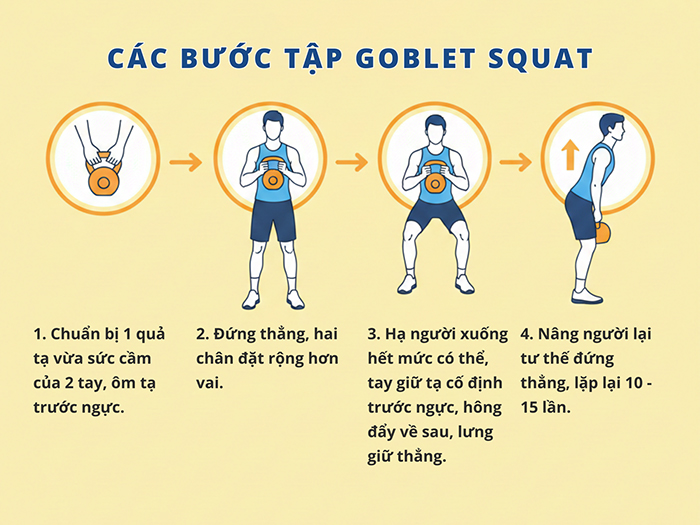 CÁC BƯỚC TẬP GOBLET SQUAT

1. Chuẩn bị 1 quả tạ vừa sức cầm của 2 tay, ôm tạ trước ngực.

2. Đứng thẳng, hai chân đặt rộng hơn vai.

3. Hạ người xuống hết mức có thể, tay giữ tạ cố định trước ngực, hông đẩy về sau, lưng giữ thẳng.

4. Nâng người lại tư thế đứng thẳng, lặp lại 10 - 15 lần.